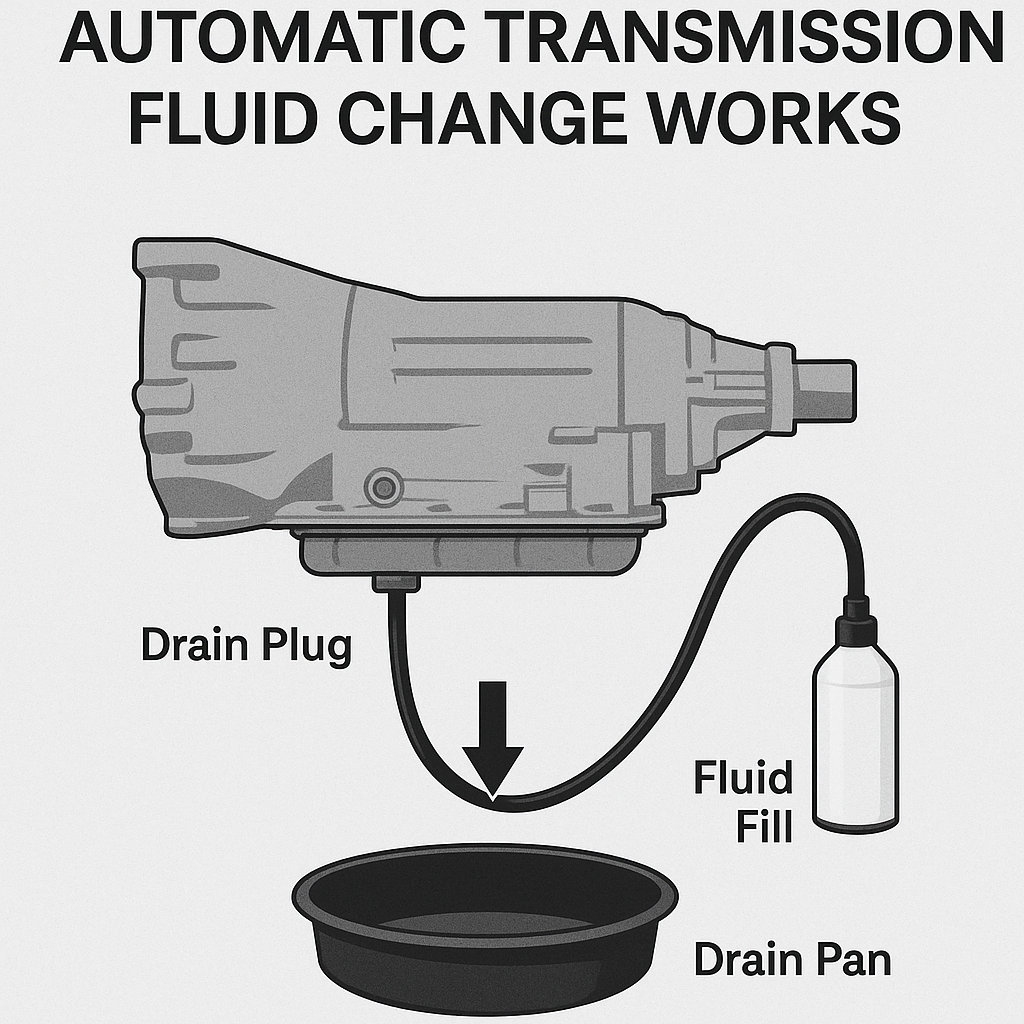 AUTOMATIC TRANSMISSION FLUID CHANGE WORKS

Drain Plug

Fluid Fill

Drain Pan