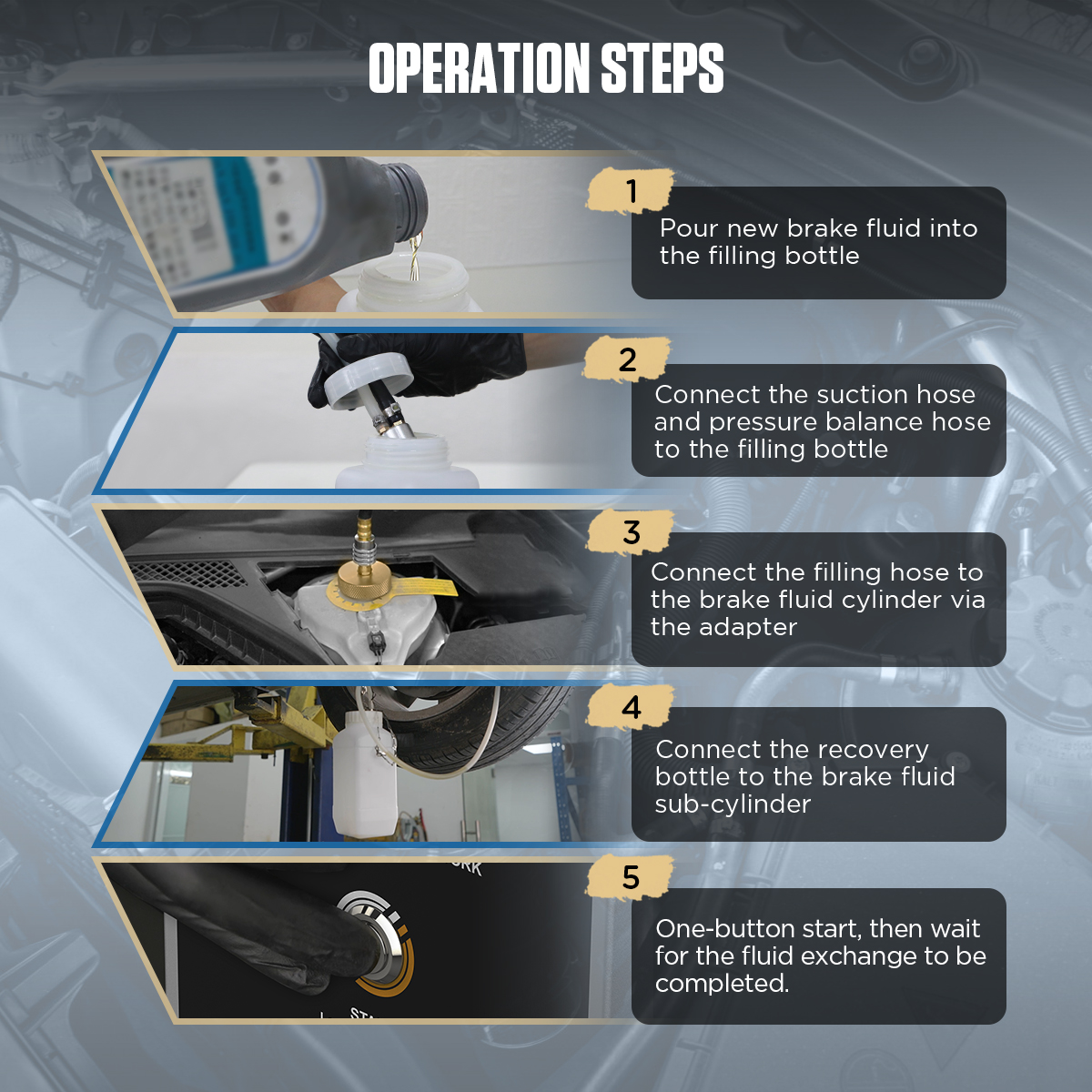 OPERATION STEPS

1
Pour new brake fluid into the filling bottle

2
Connect the suction hose and pressure balance hose to the filling bottle

3
Connect the filling hose to the brake fluid cylinder via the adapter

4
Connect the recovery bottle to the brake fluid sub-cylinder

5
One-button start, then wait for the fluid exchange to be completed.