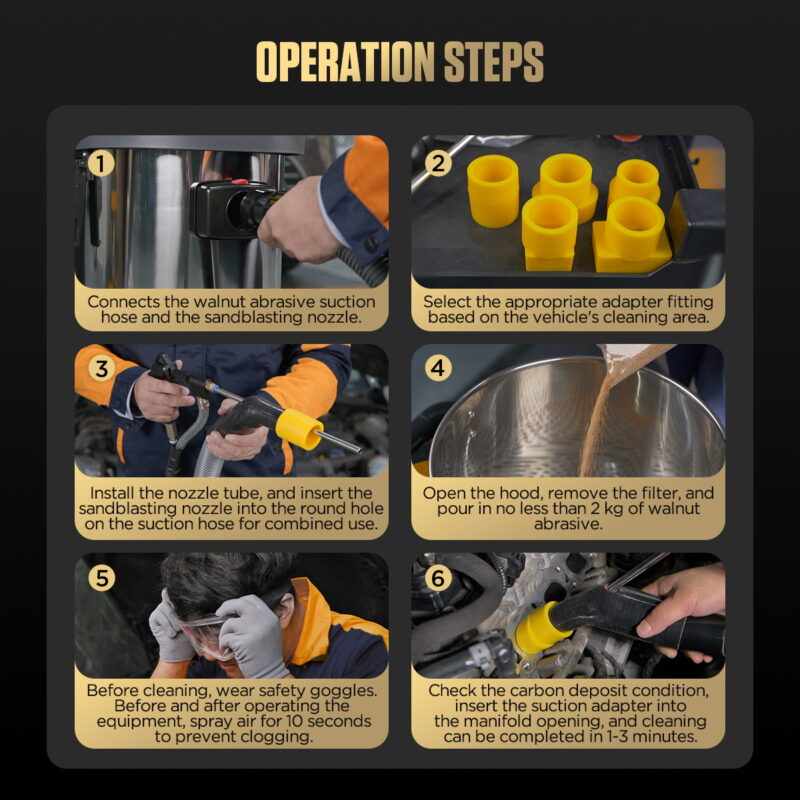 OPERATION STEPS

1

Connects the walnut abrasive suction hose and the sandblasting nozzle.

2

Select the appropriate adapter fitting based on the vehicle's cleaning area.

3

Install the nozzle tube, and insert the sandblasting nozzle into the round hole on the suction hose for combined use.

4

Open the hood, remove the filter, and pour in no less than 2 kg of walnut abrasive.

5

Before cleaning, wear safety goggles. Before and after operating the equipment, spray air for 10 seconds to prevent clogging.

6

Check the carbon deposit condition, insert the suction adapter into the manifold opening, and cleaning can be completed in 1-3 minutes.